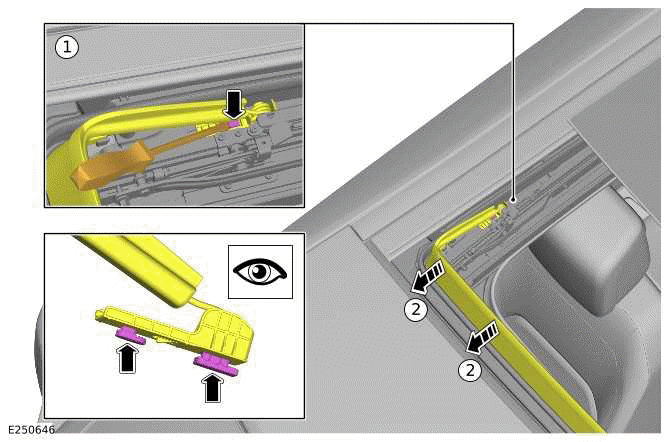 1

2

2

E250646